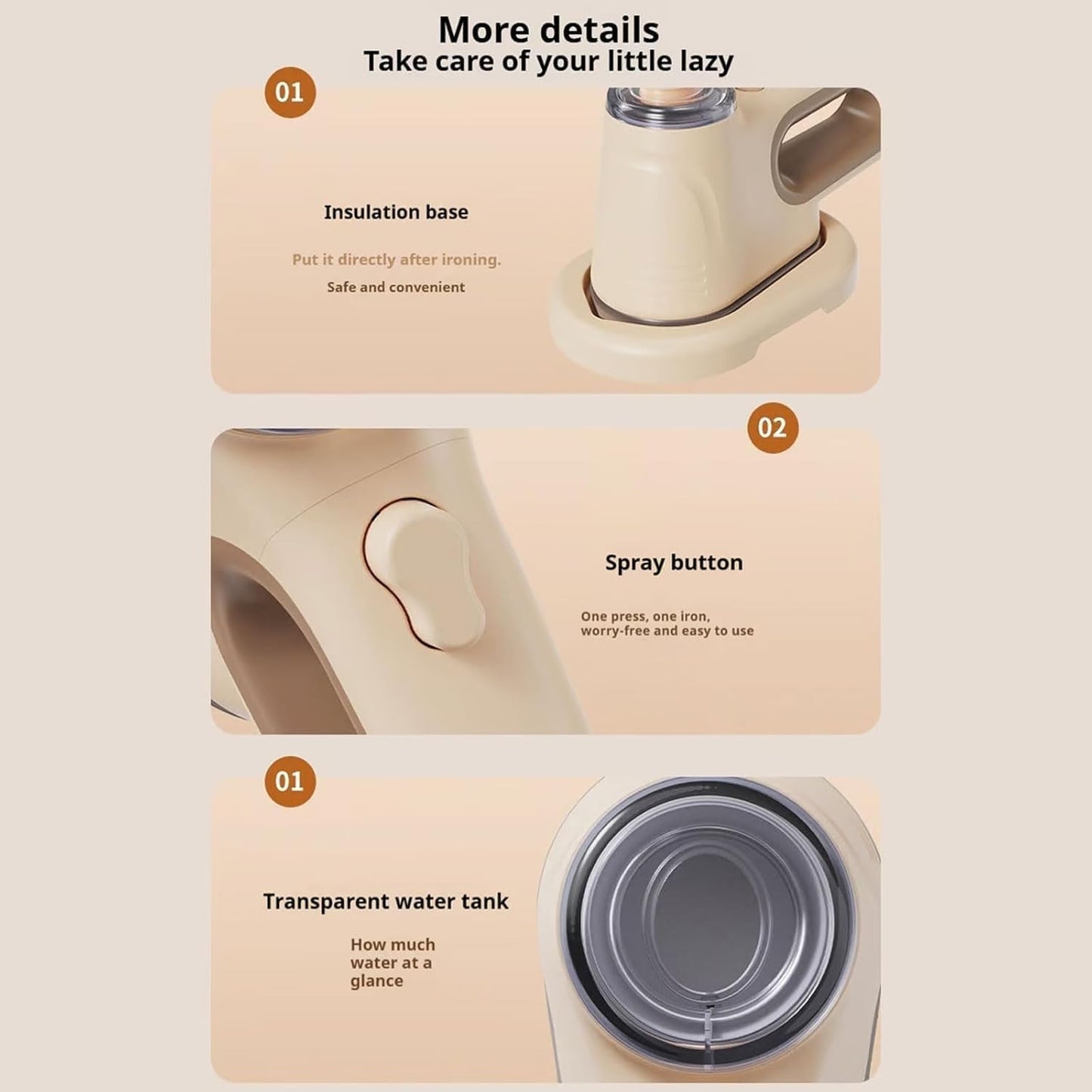 More details
Take care of your little lazy

01

Insulation base

Put it directly after ironing.

Safe and convenient

02

Spray button

One press, one iron, worry-free and easy to use

01

Transparent water tank

How much water at a glance