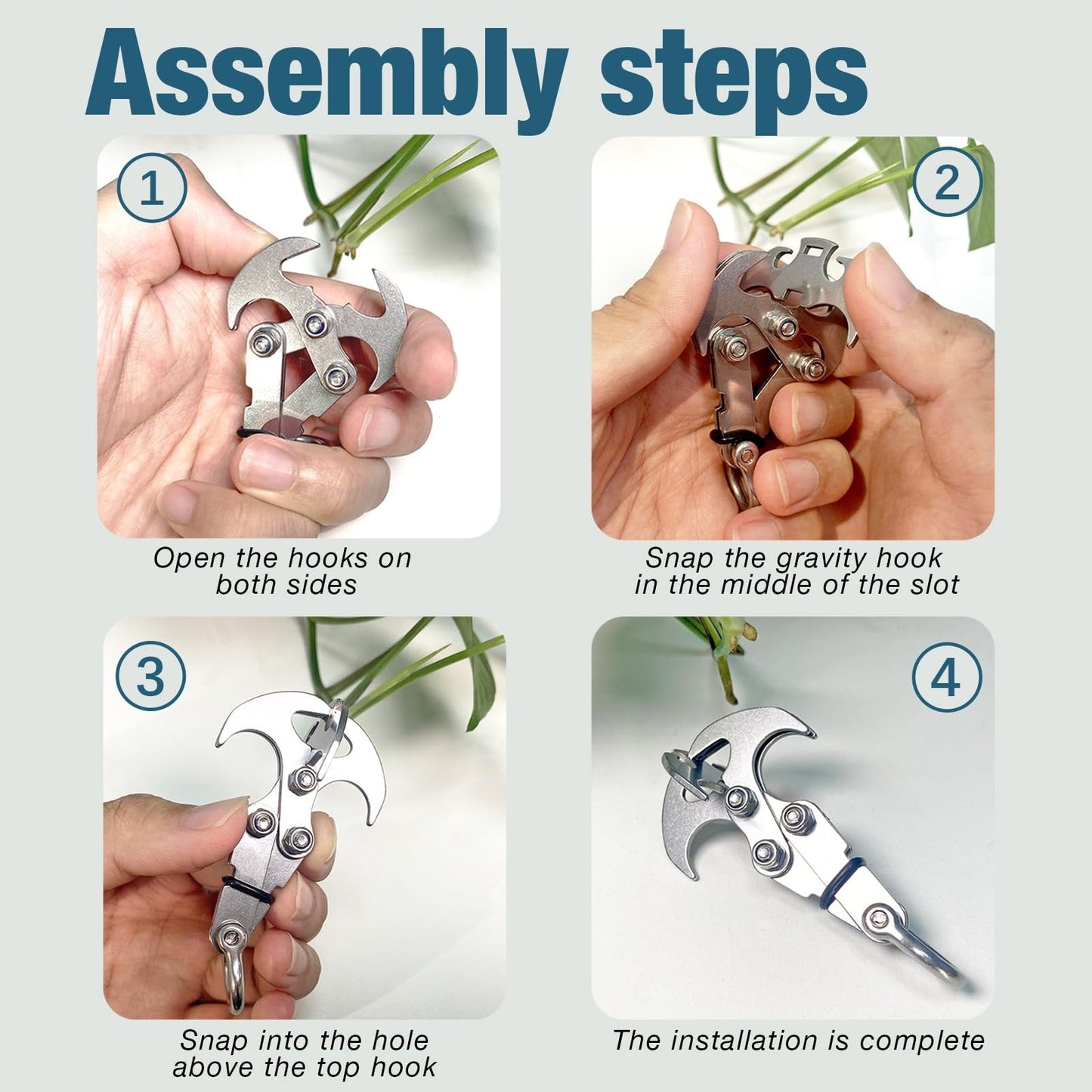 Assembly steps

1

Open the hooks on both sides

2

Snap the gravity hook in the middle of the slot

3

Snap into the hole above the top hook

4

The installation is complete