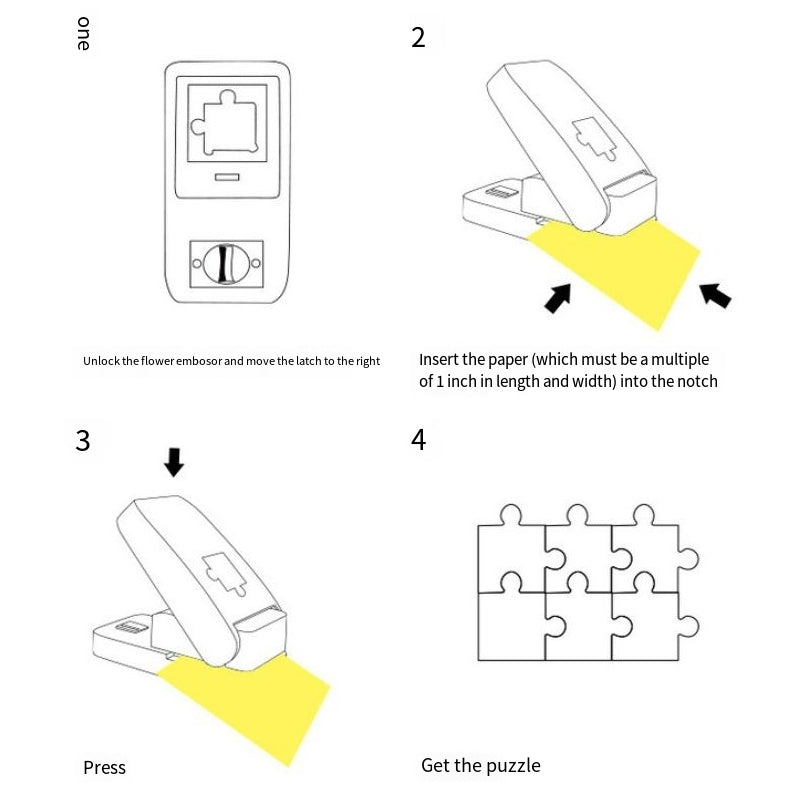 one

Unlock the flower embosor and move the latch to the right

2

Insert the paper (which must be a multiple of 1 inch in length and width) into the notch

3

Press

4

Get the puzzle