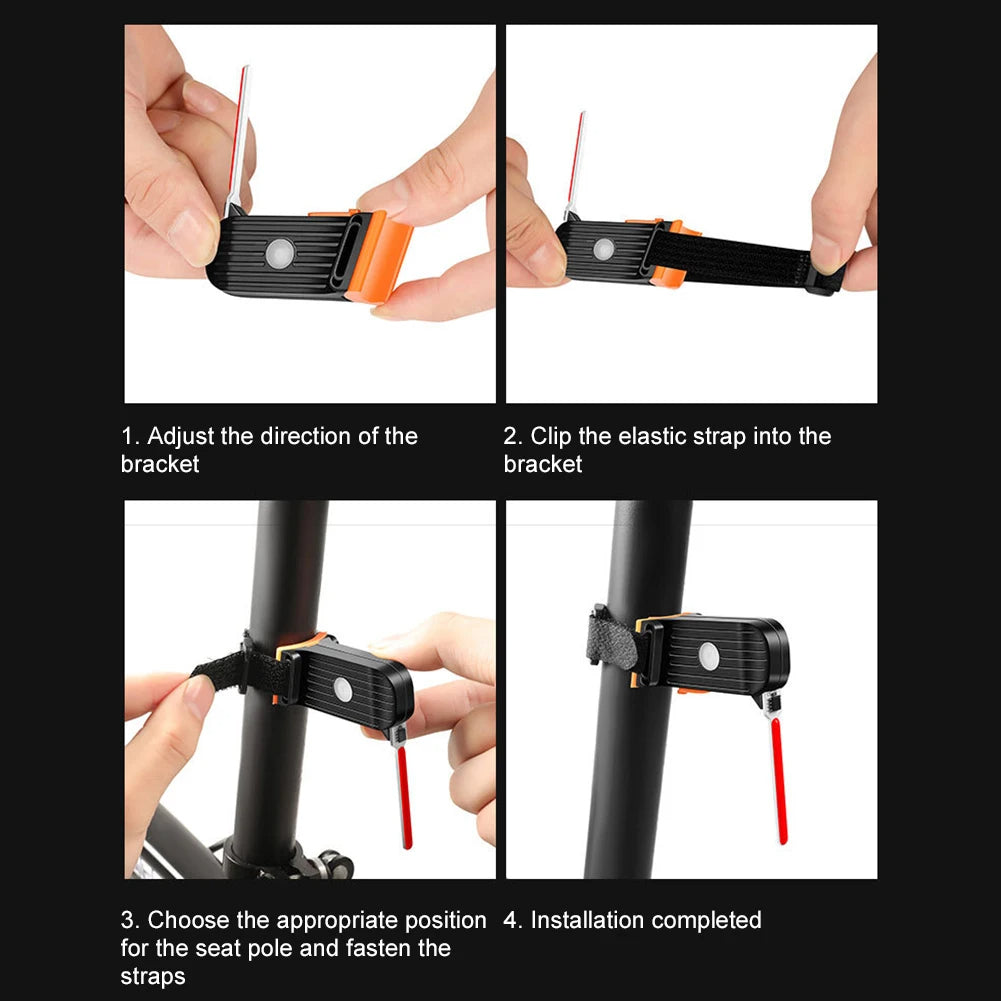 1. Adjust the direction of the bracket

2. Clip the elastic strap into the bracket

3. Choose the appropriate position for the seat pole and fasten the straps

4. Installation completed